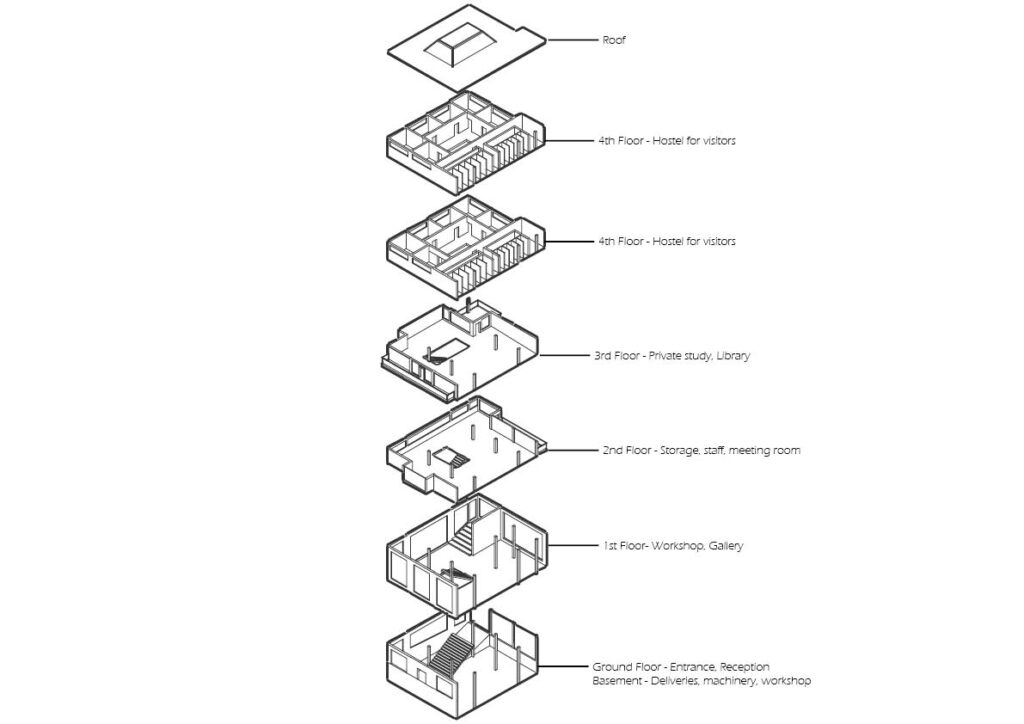 Roof

4th Floor - Hostel for visitors

4th Floor - Hostel for visitors

3rd Floor - Private study, Library

2nd Floor - Storage, staff, meeting room

1st Floor- Workshop, Gallery

Ground Floor - Entrance, Reception
Basement - Deliveries, machinery, workshop