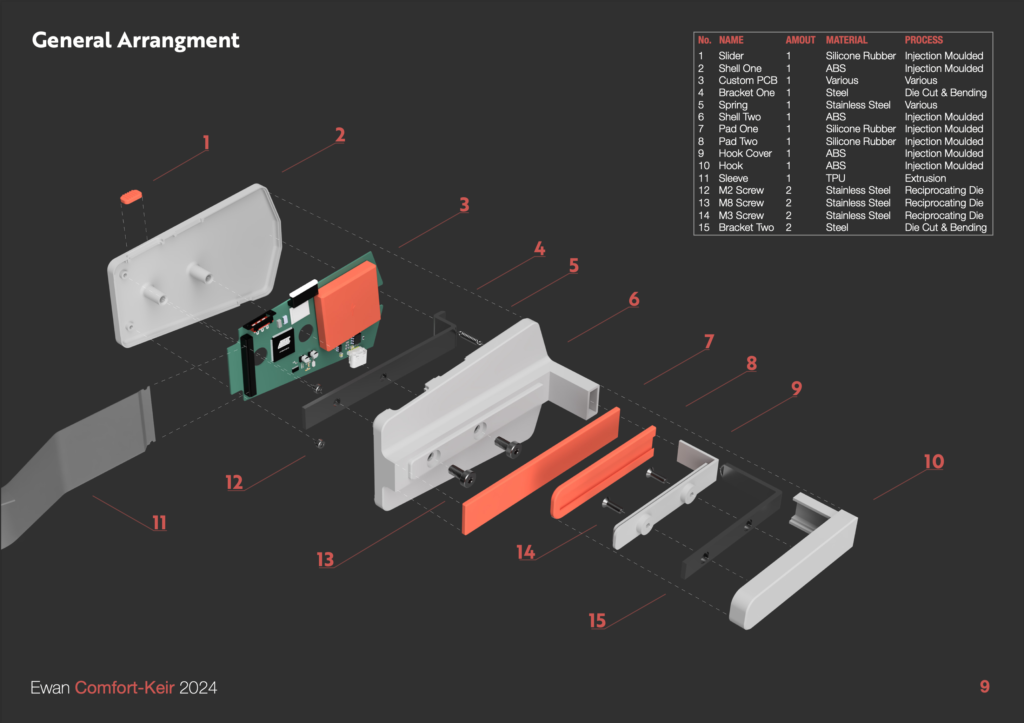 General Arrangment

| No. | NAME | AMOUT | MATERIAL | PROCESS |
|---|---|---|---|---|
| 1 | Slider | 1 | Silicone Rubber | Injection Moulded |
| 2 | Shell One | 1 | ABS | Injection Moulded |
| 3 | Custom PCB | 1 | Various | Various |
| 4 | Bracket One | 1 | Steel | Die Cut & Bending |
| 5 | Spring | 1 | Stainless Steel | Various |
| 6 | Shell Two | 1 | ABS | Injection Moulded |
| 7 | Pad One | 1 | Silicone Rubber | Injection Moulded |
| 8 | Pad Two | 1 | Silicone Rubber | Injection Moulded |
| 9 | Hook Cover | 1 | ABS | Injection Moulded |
| 10 | Hook | 1 | ABS | Injection Moulded |
| 11 | Sleeve | 1 | TPU | Extrusion |
| 12 | M2 Screw | 2 | Stainless Steel | Reciprocating Die |
| 13 | M8 Screw | 2 | Stainless Steel | Reciprocating Die |
| 14 | M3 Screw | 2 | Stainless Steel | Reciprocating Die |
| 15 | Bracket Two | 2 | Steel | Die Cut & Bending |

1
2
3
4
5
6
7
8
9
10
11
12
13
14
15

Ewan Comfort-Keir 2024

9