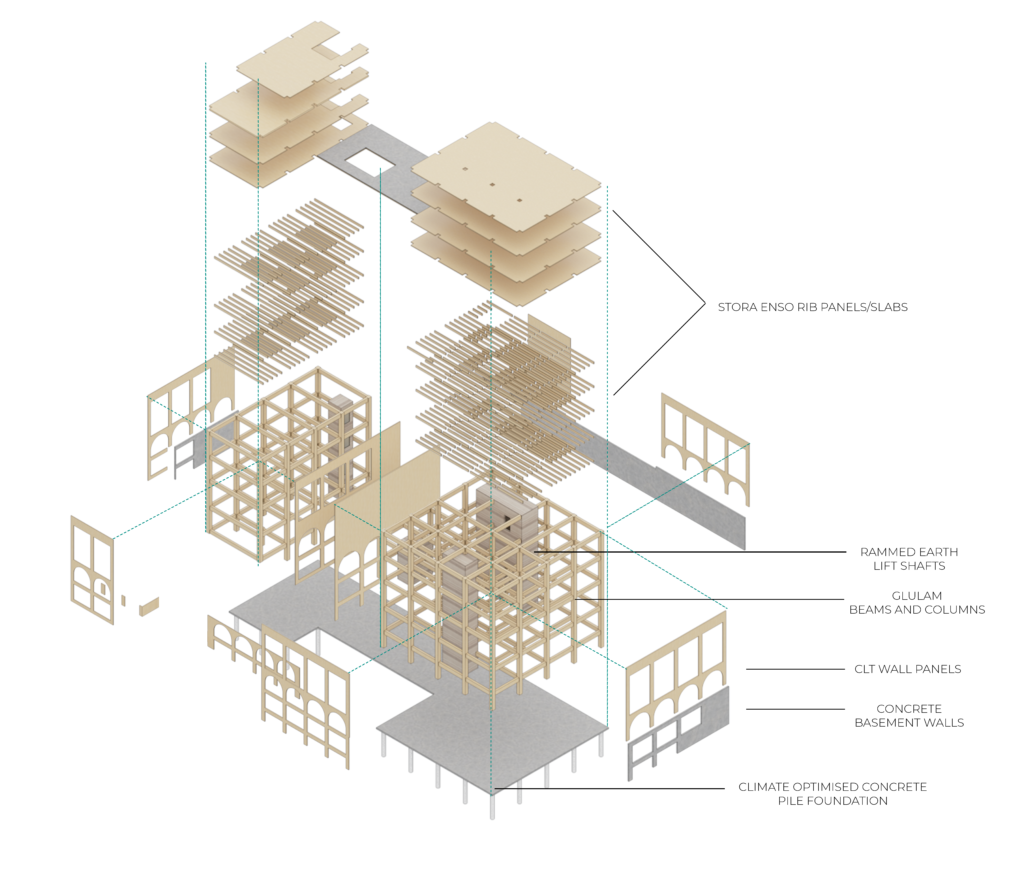 STORA ENSO RIB PANELS/SLABS

RAMMED EARTH
LIFT SHAFTS

GLULAM
BEAMS AND COLUMNS

CLT WALL PANELS

CONCRETE
BASEMENT WALLS

CLIMATE OPTIMISED CONCRETE
PILE FOUNDATION