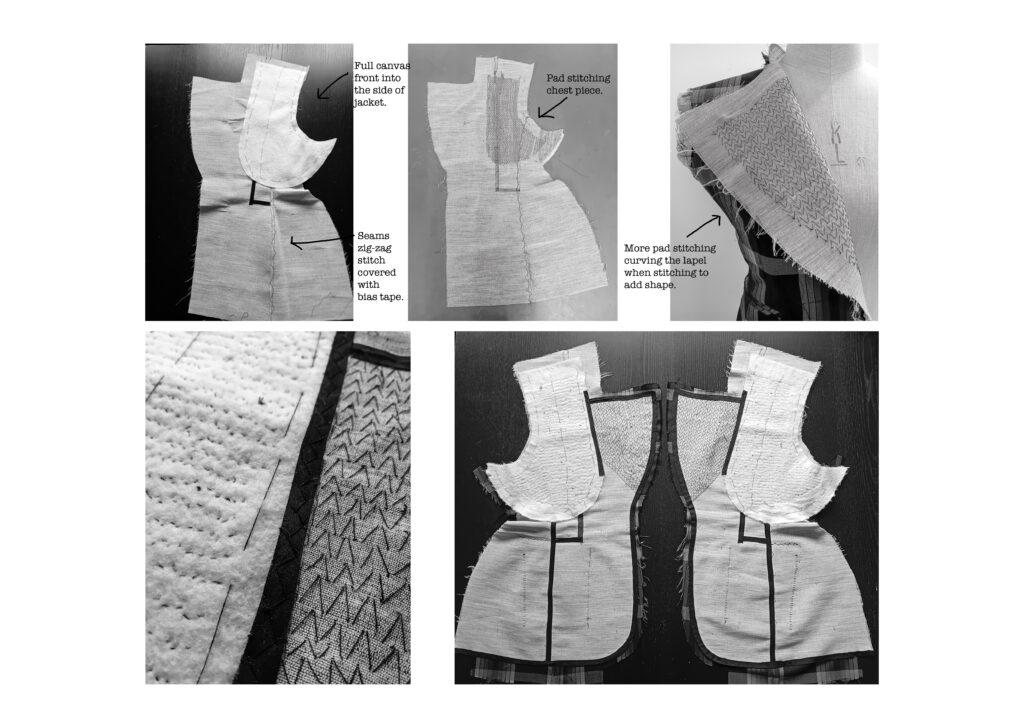 Full canvas front into the side of jacket.

Seams zig-zag stitch covered with bias tape.

Pad stitching chest piece.

More pad stitching curving the lapel when stitching to add shape.