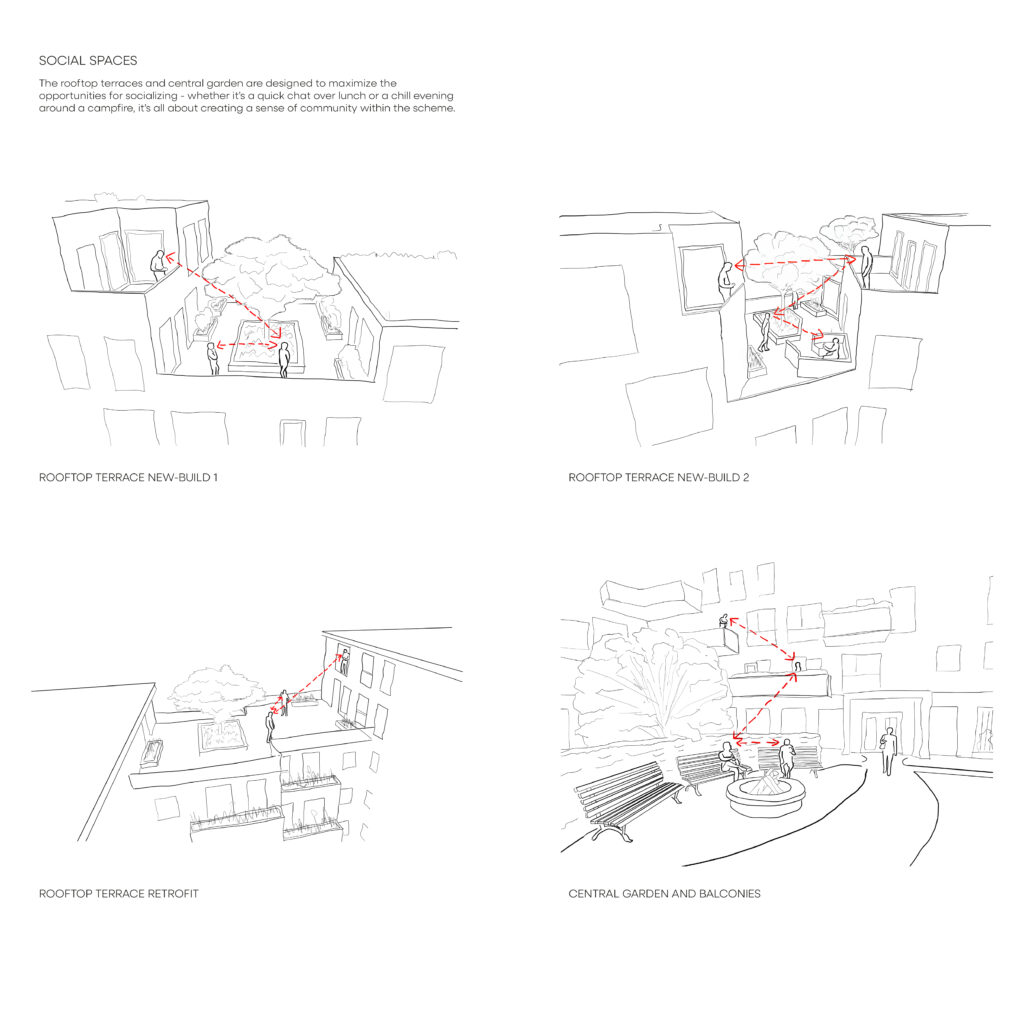 SOCIAL SPACES

The rooftop terraces and central garden are designed to maximize the opportunities for socializing - whether it's a quick chat over lunch or a chill evening around a campfire, it's all about creating a sense of community within the scheme.

ROOFTOP TERRACE NEW-BUILD 1

ROOFTOP TERRACE NEW-BUILD 2

ROOFTOP TERRACE RETROFIT

CENTRAL GARDEN AND BALCONIES